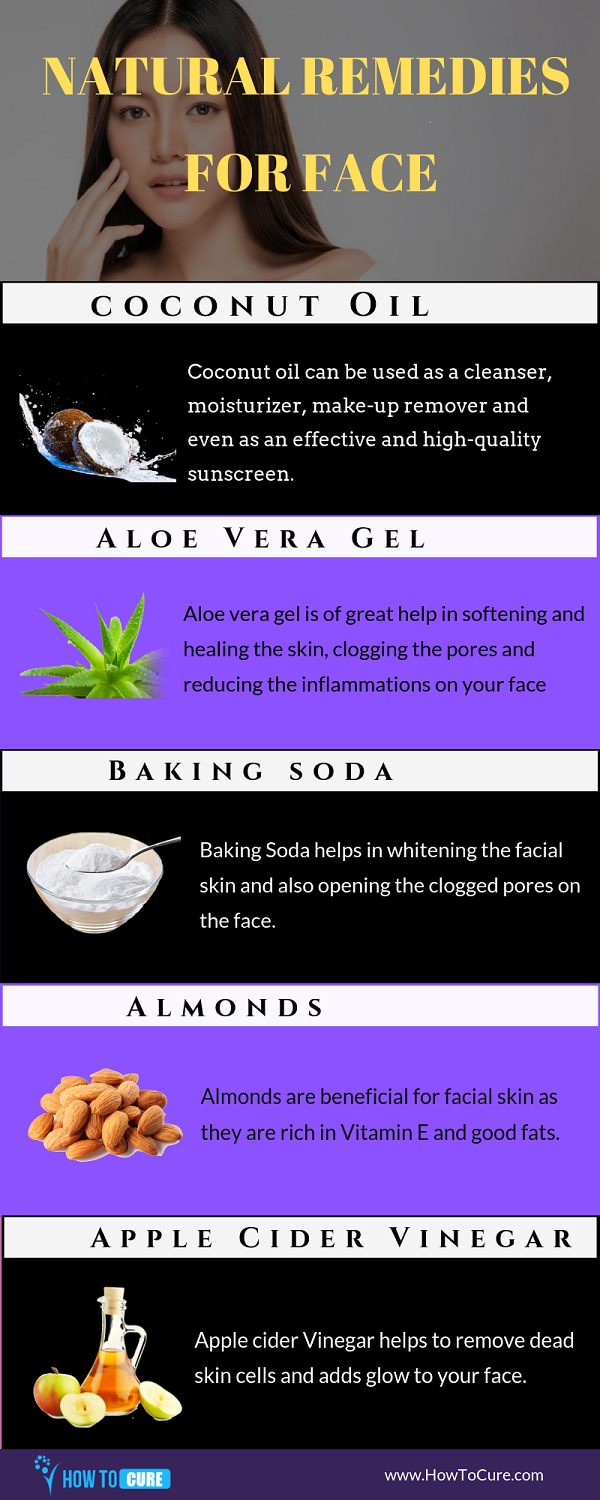 NATURAL REMEDIES FOR FACE

COCONUT OIL

Coconut oil can be used as a cleanser, moisturizer, make-up remover and even as an effective and high-quality sunscreen.

ALOE VERA GEL

Aloe vera gel is of great help in softening and healing the skin, clogging the pores and reducing the inflammations on your face

BAKING SODA

Baking Soda helps in whitening the facial skin and also opening the clogged pores on the face.

ALMONDS

Almonds are beneficial for facial skin as they are rich in Vitamin E and good fats.

APPLE CIDER VINEGAR

Apple cider Vinegar helps to remove dead skin cells and adds glow to your face.

HOW TO CURE

www.HowToCure.com